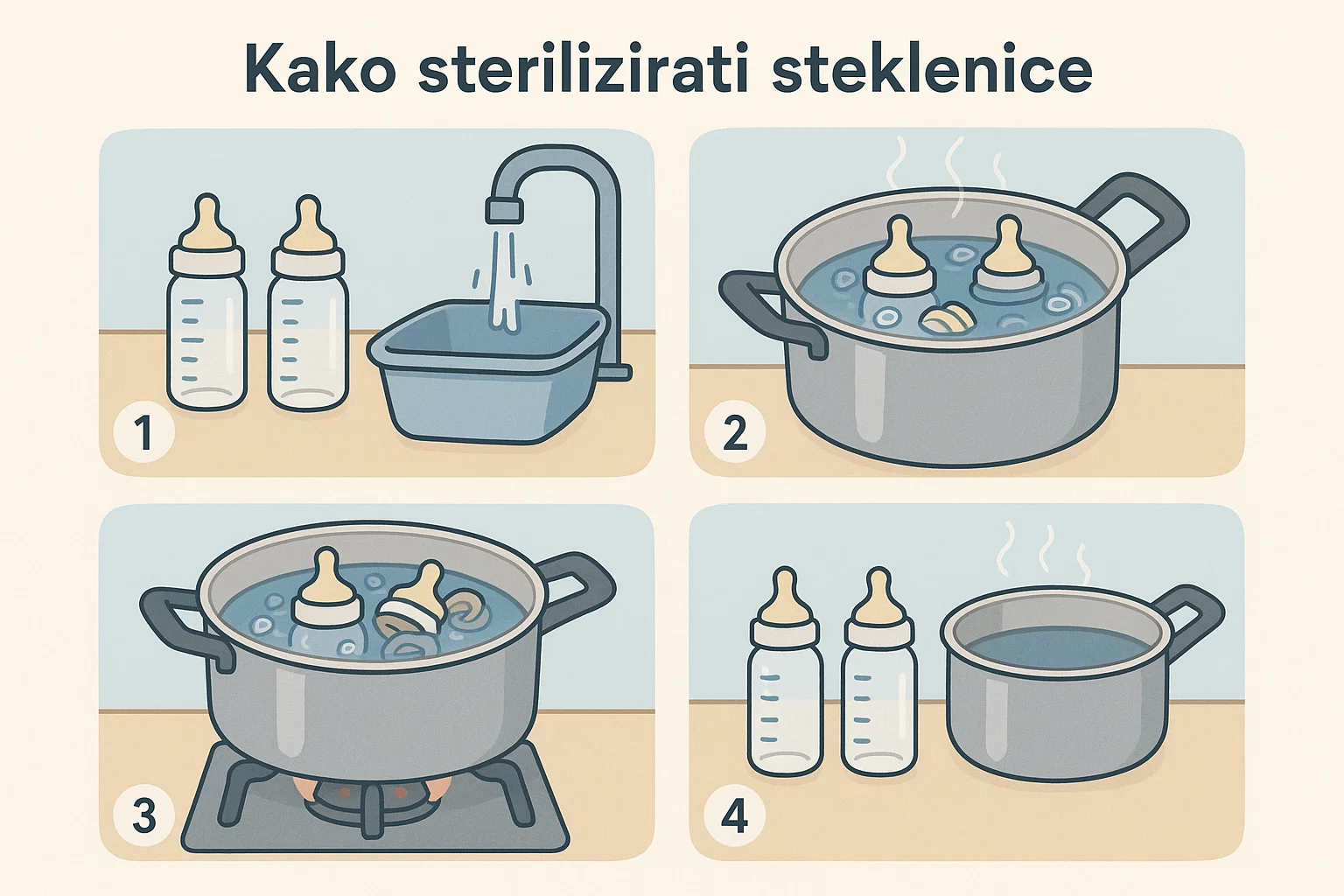 Kako sterilizirati steklenice

1

2

3

4