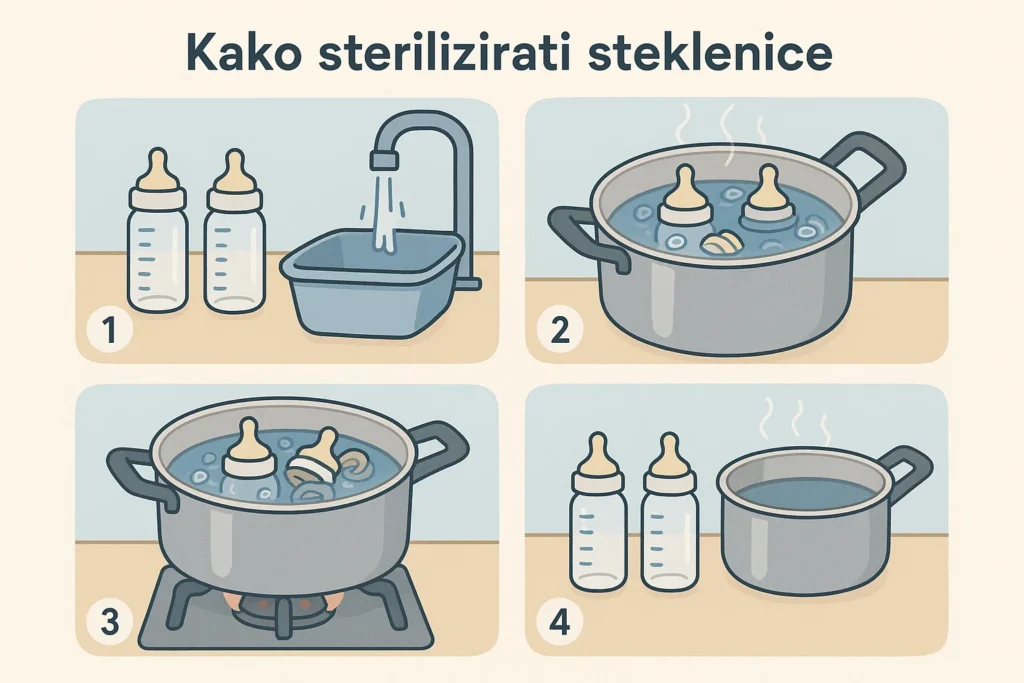 Kako sterilizirati steklenice

1

2

3

4